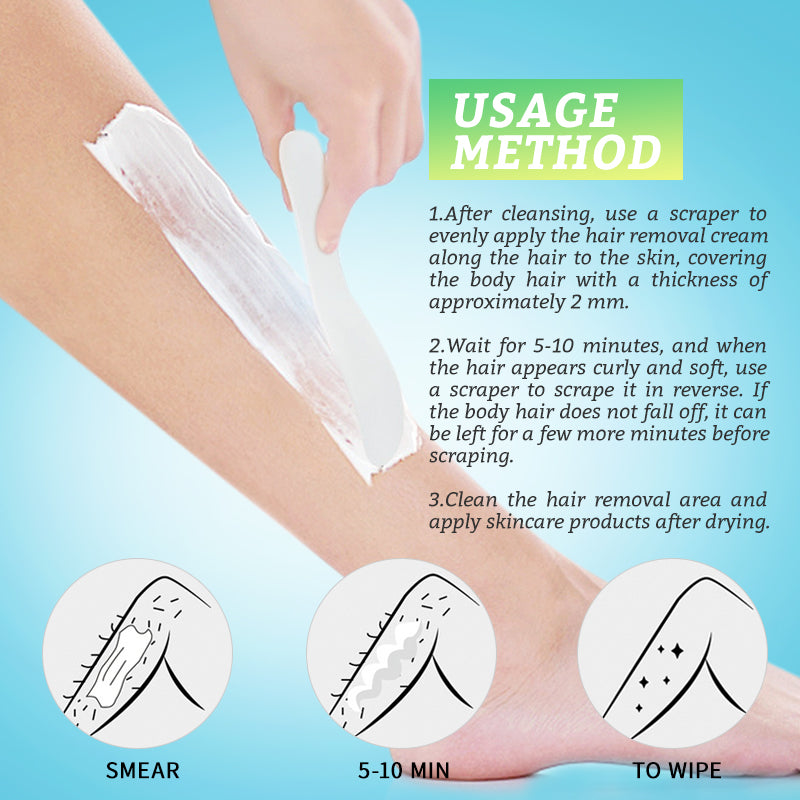 USAGE METHOD

1.After cleansing, use a scraper to evenly apply the hair removal cream along the hair to the skin, covering the body hair with a thickness of approximately 2 mm.

2.Wait for 5-10 minutes, and when the hair appears curly and soft, use a scraper to scrape it in reverse. If the body hair does not fall off, it can be left for a few more minutes before scraping.

3.Clean the hair removal area and apply skincare products after drying.

SMEAR

5-10 MIN

TO WIPE