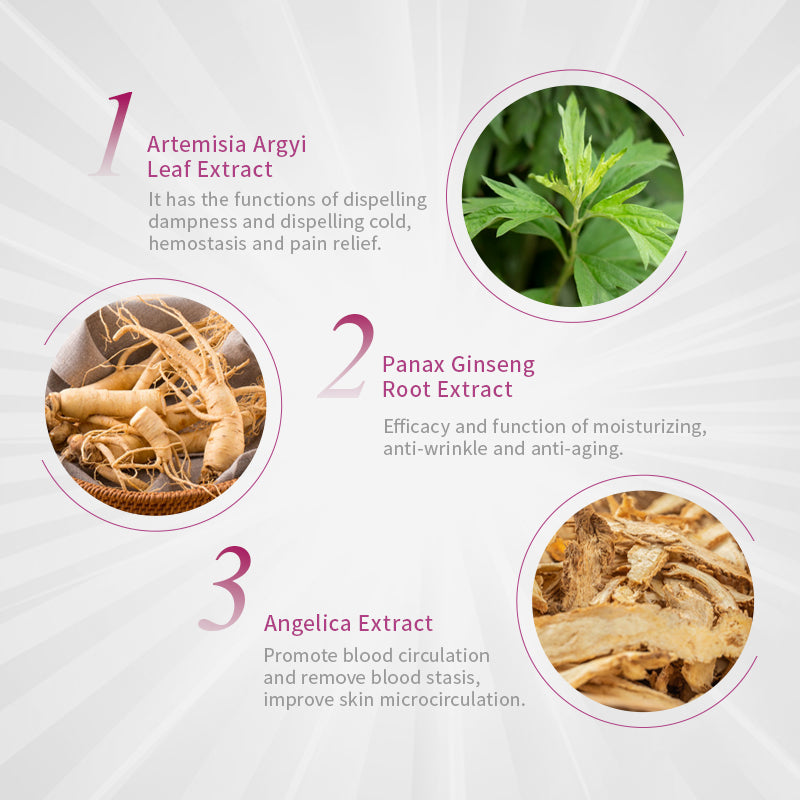 1
Artemisia Argyi Leaf Extract
It has the functions of dispelling dampness and dispelling cold, hemostasis and pain relief.

2
Panax Ginseng Root Extract
Efficacy and function of moisturizing, anti-wrinkle and anti-aging.

3
Angelica Extract
Promote blood circulation and remove blood stasis, improve skin microcirculation.